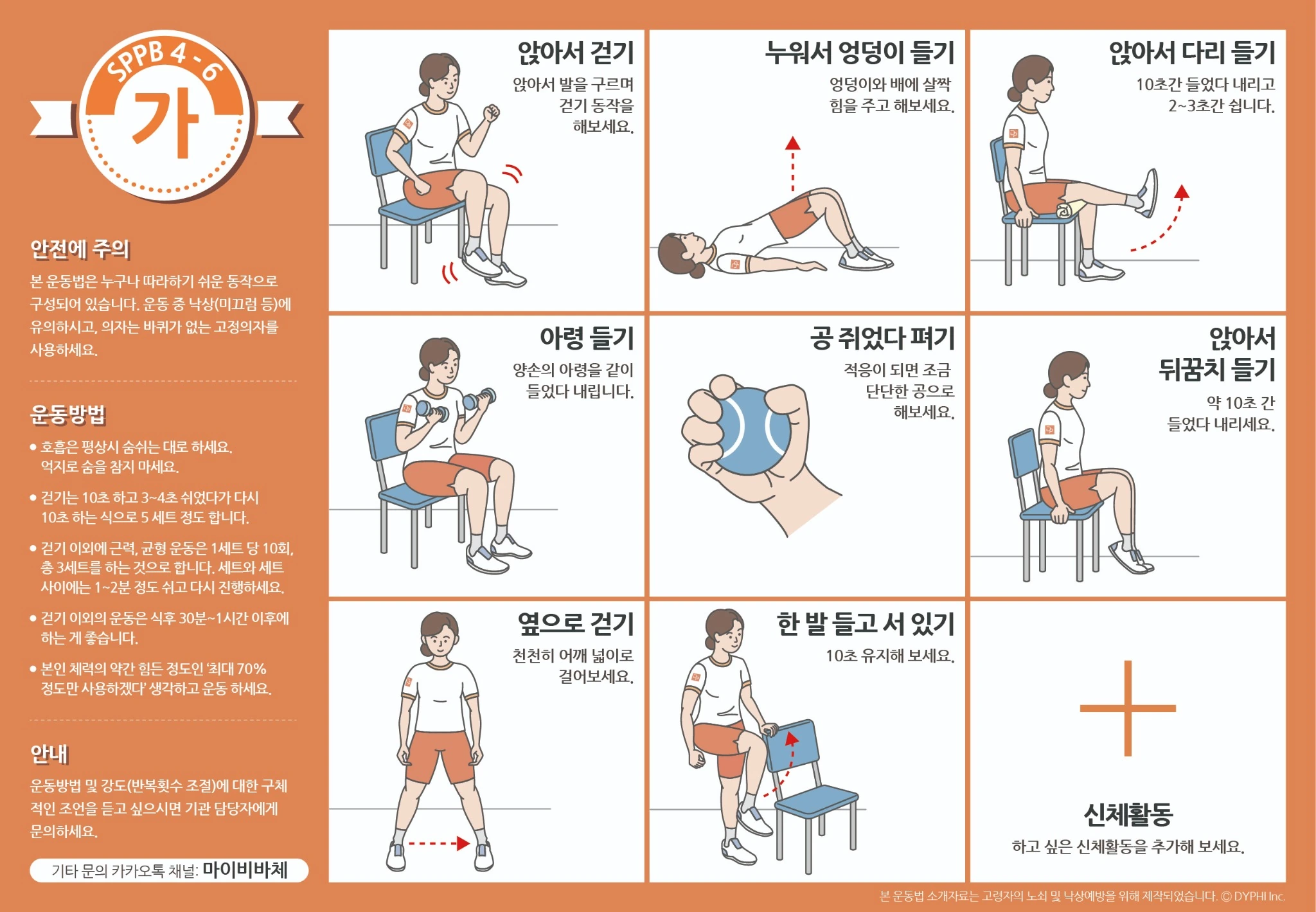 SPPB 4 - 6
가

안전에 주의
본 운동법은 누구나 따라하기 쉬운 동작으로 구성되어 있습니다. 운동 중 낙상(미끄럼 등)에 유의하시고, 의자는 바퀴가 없는 고정의자를 사용하세요.

운동방법
• 호흡은 평상시 숨쉬는 대로 하세요. 억지로 숨을 참지 마세요.
• 걷기는 10초 하고 3~4초 쉬었다가 다시 10초 하는 식으로 5 세트 정도 합니다.
• 걷기 이외에 근력, 균형 운동은 1세트 당 10회, 총 3세트를 하는 것으로 합니다. 세트와 세트 사이에는 1~2분 정도 쉬고 다시 진행하세요.
• 걷기 이외의 운동은 식후 30분~1시간 이후에 하는 게 좋습니다.
• 본인 체력의 약간 힘든 정도인 '최대 70% 정도만 사용하겠다' 생각하고 운동 하세요.

안내
운동방법 및 강도(반복횟수 조절)에 대한 구체적인 조언을 듣고 싶으시면 기관 담당자에게 문의하세요.

기타 문의 카카오톡 채널: 마이비바체

앉아서 걷기
앉아서 발을 구르며 걷기 동작을 해보세요.

누워서 엉덩이 들기
엉덩이와 배에 살짝 힘을 주고 해보세요.

앉아서 다리 들기
10초간 들었다 내리고 2~3초간 쉽니다.

아령 들기
양손의 아령을 같이 들었다 내립니다.

공 쥐었다 펴기
적응이 되면 조금 단단한 공으로 해보세요.

앉아서 뒤꿈치 들기
약 10초 간 들었다 내리세요.

옆으로 걷기
천천히 어깨 넓이로 걸어보세요.

한 발 들고 서 있기
10초 유지해 보세요.

신체활동
하고 싶은 신체활동을 추가해 보세요.

본 운동법 소개자료는 고령자의 노쇠 및 낙상예방을 위해 제작되었습니다. © DYPHI Inc.