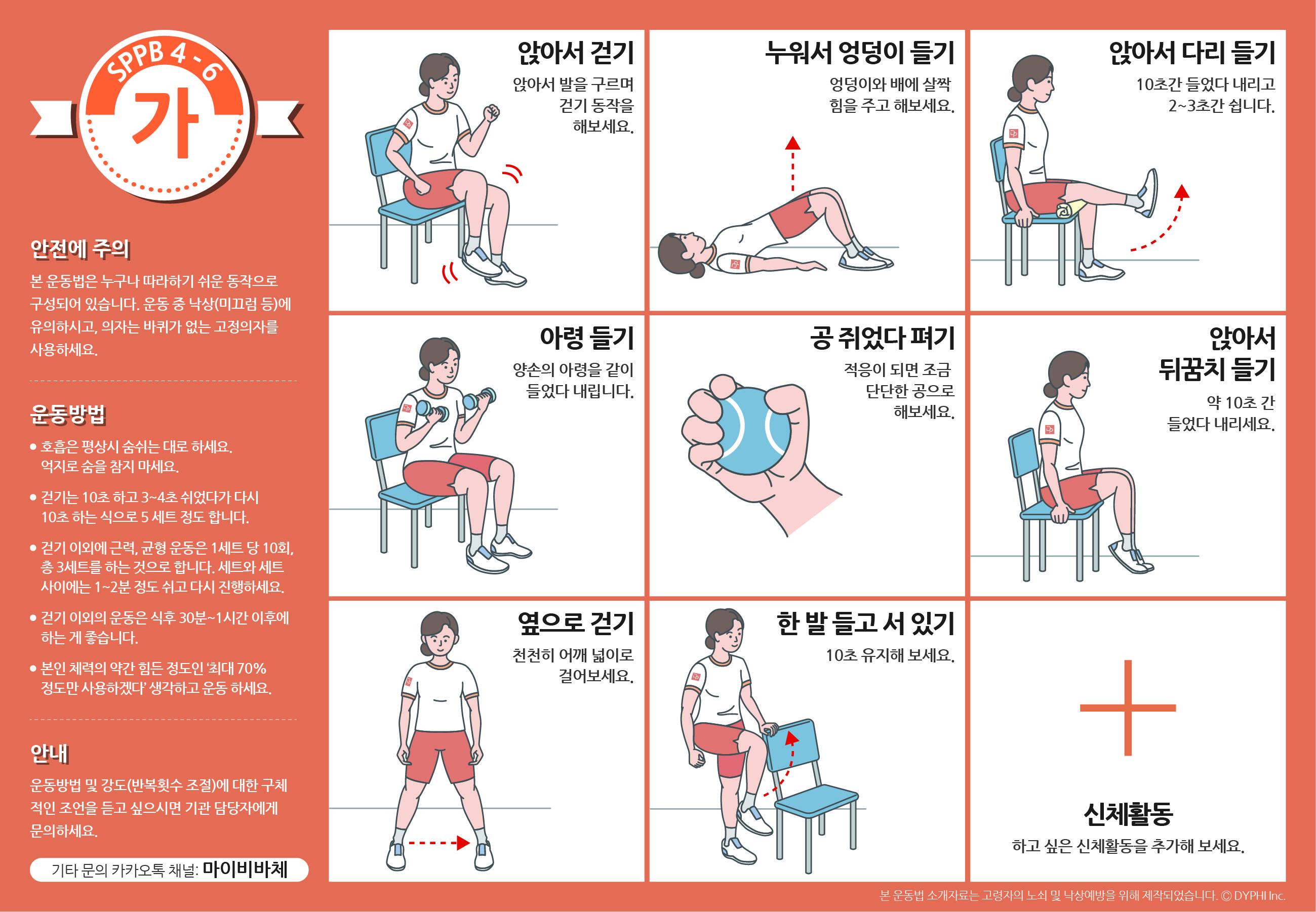 SPPB 4 - 6
가

안전에 주의

본 운동법은 누구나 따라하기 쉬운 동작으로 구성되어 있습니다. 운동 중 낙상(미끄럼 등)에 유의하시고, 의자는 바퀴가 없는 고정의자를 사용하세요.

운동방법

• 호흡은 평상시 숨쉬는 대로 하세요. 억지로 숨을 참지 마세요.

• 걷기는 10초 하고 3~4초 쉬었다가 다시 10초 하는 식으로 5 세트 정도 합니다.

• 걷기 이외에 근력, 균형 운동은 1세트 당 10회, 총 3세트를 하는 것으로 합니다. 세트와 세트 사이에는 1~2분 정도 쉬고 다시 진행하세요.

• 걷기 이외의 운동은 식후 30분~1시간 이후에 하는 게 좋습니다.

• 본인 체력의 약간 힘든 정도인 '최대 70% 정도만 사용하겠다' 생각하고 운동 하세요.

안내

운동방법 및 강도(반복횟수 조절)에 대한 구체적인 조언을 듣고 싶으시면 기관 담당자에게 문의하세요.

기타 문의 카카오톡 채널: 마이비바체

앉아서 걷기
앉아서 발을 구르며 걷기 동작을 해보세요.

누워서 엉덩이 들기
엉덩이와 배에 살짝 힘을 주고 해보세요.

앉아서 다리 들기
10초간 들었다 내리고 2~3초간 쉽니다.

아령 들기
양손의 아령을 같이 들었다 내립니다.

공 쥐었다 펴기
적응이 되면 조금 단단한 공으로 해보세요.

앉아서 뒤꿈치 들기
약 10초 간 들었다 내리세요.

옆으로 걷기
천천히 어깨 넓이로 걸어보세요.

한 발 들고 서 있기
10초 유지해 보세요.

신체활동
하고 싶은 신체활동을 추가해 보세요.

본 운동법 소개자료는 고령자의 노쇠 및 낙상예방을 위해 제작되었습니다. © DYPHI Inc.