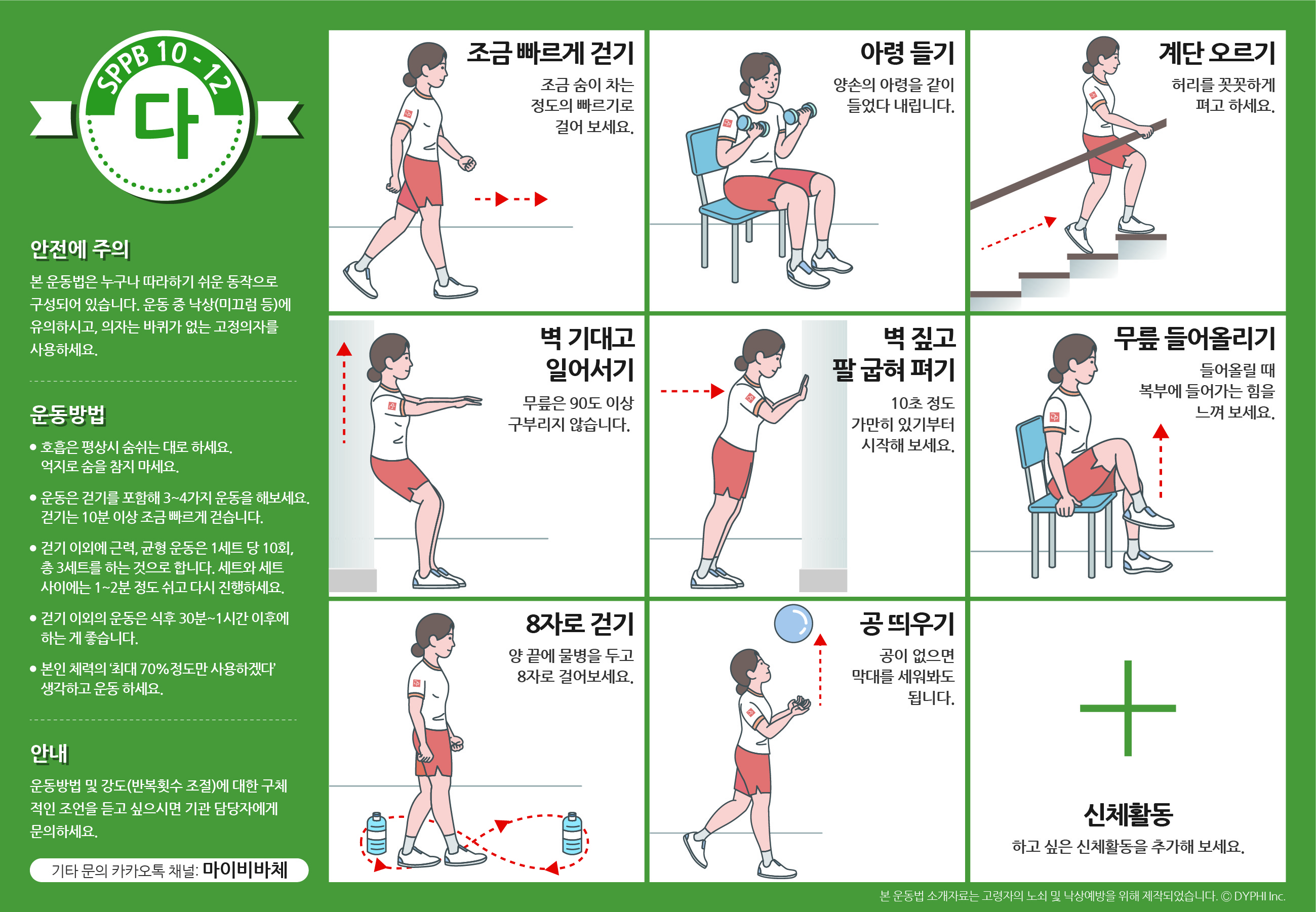 SPPB 10 - 12
다

안전에 주의

본 운동법은 누구나 따라하기 쉬운 동작으로 구성되어 있습니다. 운동 중 낙상(미끄럼 등)에 유의하시고, 의자는 바퀴가 없는 고정의자를 사용하세요.

운동방법

• 호흡은 평상시 숨쉬는 대로 하세요. 억지로 숨을 참지 마세요.

• 운동은 걷기를 포함해 3~4가지 운동을 해보세요. 걷기는 10분 이상 조금 빠르게 걷습니다.

• 걷기 이외에 근력, 균형 운동은 1세트 당 10회, 총 3세트를 하는 것으로 합니다. 세트와 세트 사이에는 1~2분 정도 쉬고 다시 진행하세요.

• 걷기 이외의 운동은 식후 30분~1시간 이후에 하는 게 좋습니다.

• 본인 체력의 '최대 70% 정도만 사용하겠다' 생각하고 운동 하세요.

안내

운동방법 및 강도(반복횟수 조절)에 대한 구체적인 조언을 듣고 싶으시면 기관 담당자에게 문의하세요.

기타 문의 카카오톡 채널: 마이비바체

조금 빠르게 걷기
조금 숨이 차는 정도의 빠르기로 걸어 보세요.

아령 들기
양손의 아령을 같이 들었다 내립니다.

계단 오르기
허리를 꼿꼿하게 펴고 하세요.

벽 기대고 일어서기
무릎은 90도 이상 구부리지 않습니다.

벽 짚고 팔 굽혀 펴기
10초 정도 가만히 있기부터 시작해 보세요.

무릎 들어올리기
들어올릴 때 복부에 들어가는 힘을 느껴 보세요.

8자로 걷기
양 끝에 물병을 두고 8자로 걸어보세요.

공 띄우기
공이 없으면 막대를 세워봐도 됩니다.

신체활동
하고 싶은 신체활동을 추가해 보세요.

본 운동법 소개자료는 고령자의 노쇠 및 낙상예방을 위해 제작되었습니다. © DYPHI Inc.