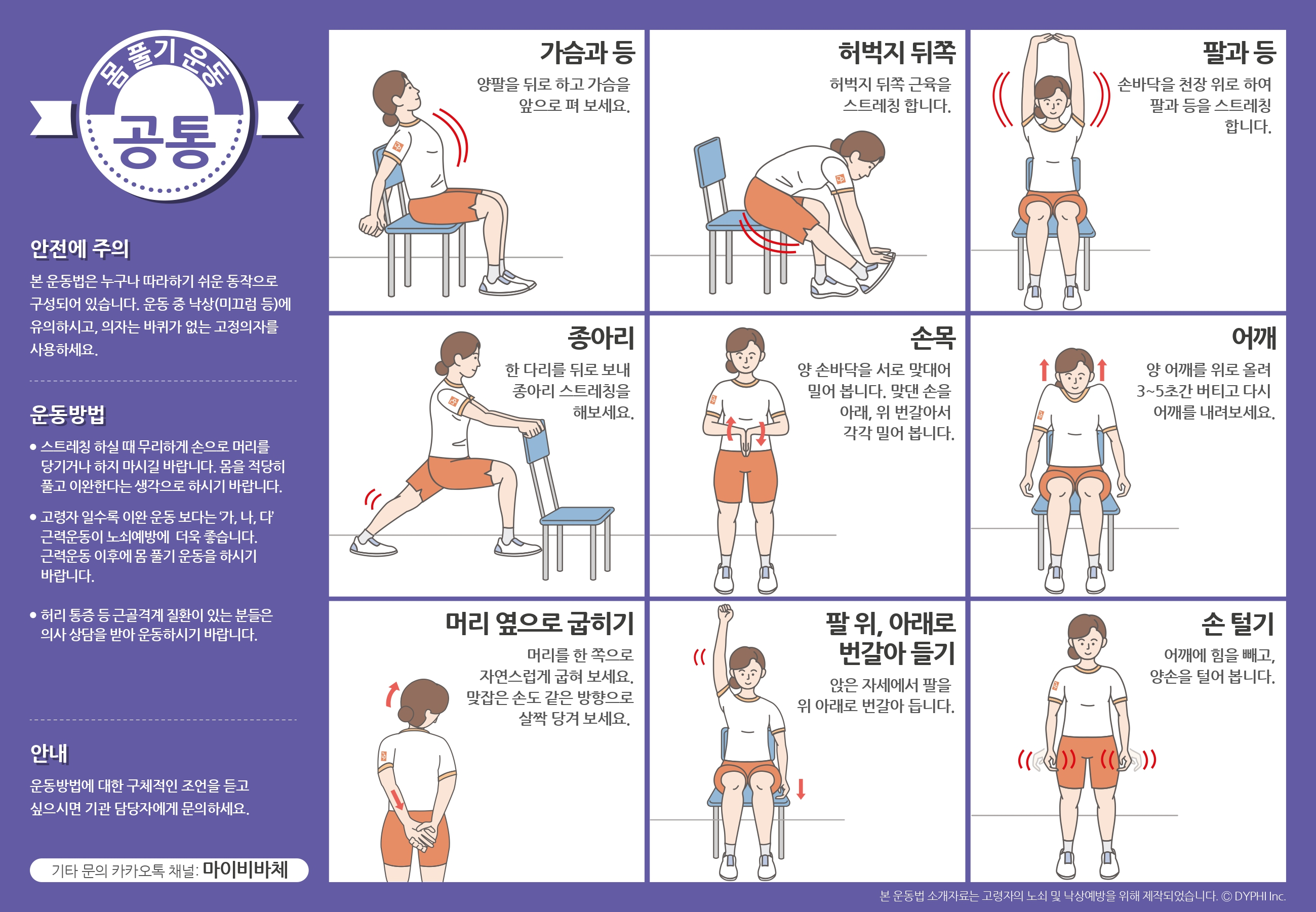 몸 풀기 운동
공통

안전에 주의

본 운동법은 누구나 따라하기 쉬운 동작으로 구성되어 있습니다. 운동 중 낙상(미끄럼 등)에 유의하시고, 의자는 바퀴가 없는 고정의자를 사용하세요.

운동방법

• 스트레칭 하실 때 무리하게 손으로 머리를 당기거나 하지 마시길 바랍니다. 몸을 적당히 풀고 이완한다는 생각으로 하시기 바랍니다.

• 고령자 일수록 이완 운동 보다는 '가, 나, 다' 근력운동이 노쇠예방에 더욱 좋습니다. 근력운동 이후에 몸 풀기 운동을 하시기 바랍니다.

• 허리 통증 등 근골격계 질환이 있는 분들은 의사 상담을 받아 운동하시기 바랍니다.

안내

운동방법에 대한 구체적인 조언을 듣고 싶으시면 기관 담당자에게 문의하세요.

기타 문의 카카오톡 채널: 마이비바체

가슴과 등
양팔을 뒤로 하고 가슴을 앞으로 펴 보세요.

허벅지 뒤쪽
허벅지 뒤쪽 근육을 스트레칭 합니다.

팔과 등
손바닥을 천장 위로 하여 팔과 등을 스트레칭 합니다.

종아리
한 다리를 뒤로 보내 종아리 스트레칭을 해보세요.

손목
양 손바닥을 서로 맞대어 밀어 봅니다. 맞댄 손을 아래, 위 번갈아서 각각 밀어 봅니다.

어깨
양 어깨를 위로 올려 3~5초간 버티고 다시 어깨를 내려보세요.

머리 옆으로 굽히기
머리를 한 쪽으로 자연스럽게 굽혀 보세요. 맞잡은 손도 같은 방향으로 살짝 당겨 보세요.

팔 위, 아래로 번갈아 들기
앉은 자세에서 팔을 위 아래로 번갈아 듭니다.

손 털기
어깨에 힘을 빼고, 양손을 털어 봅니다.

본 운동법 소개자료는 고령자의 노쇠 및 낙상예방을 위해 제작되었습니다. © DYPHI Inc.